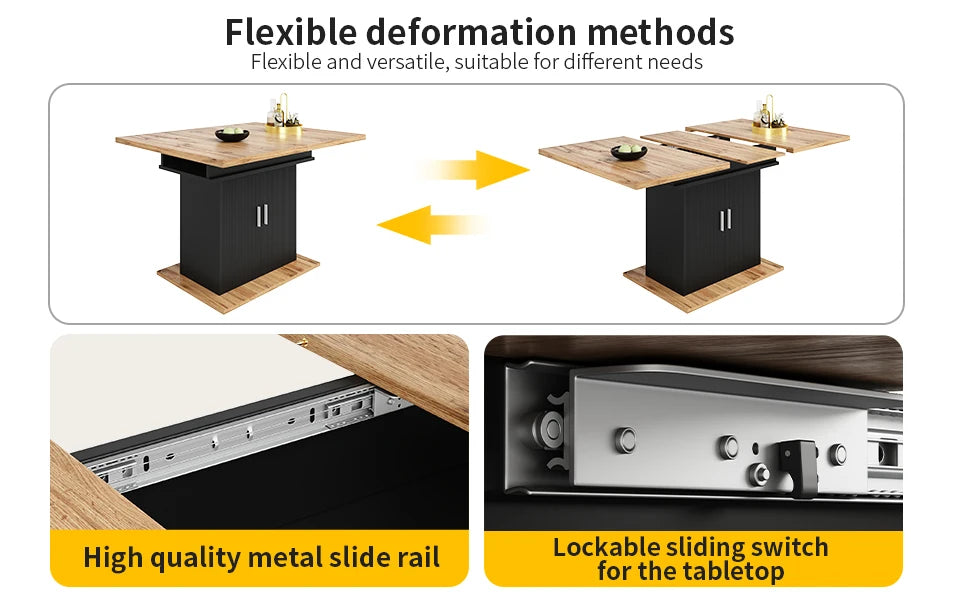 Flexible deformation methods
Flexible and versatile, suitable for different needs

High quality metal slide rail

Lockable sliding switch for the tabletop