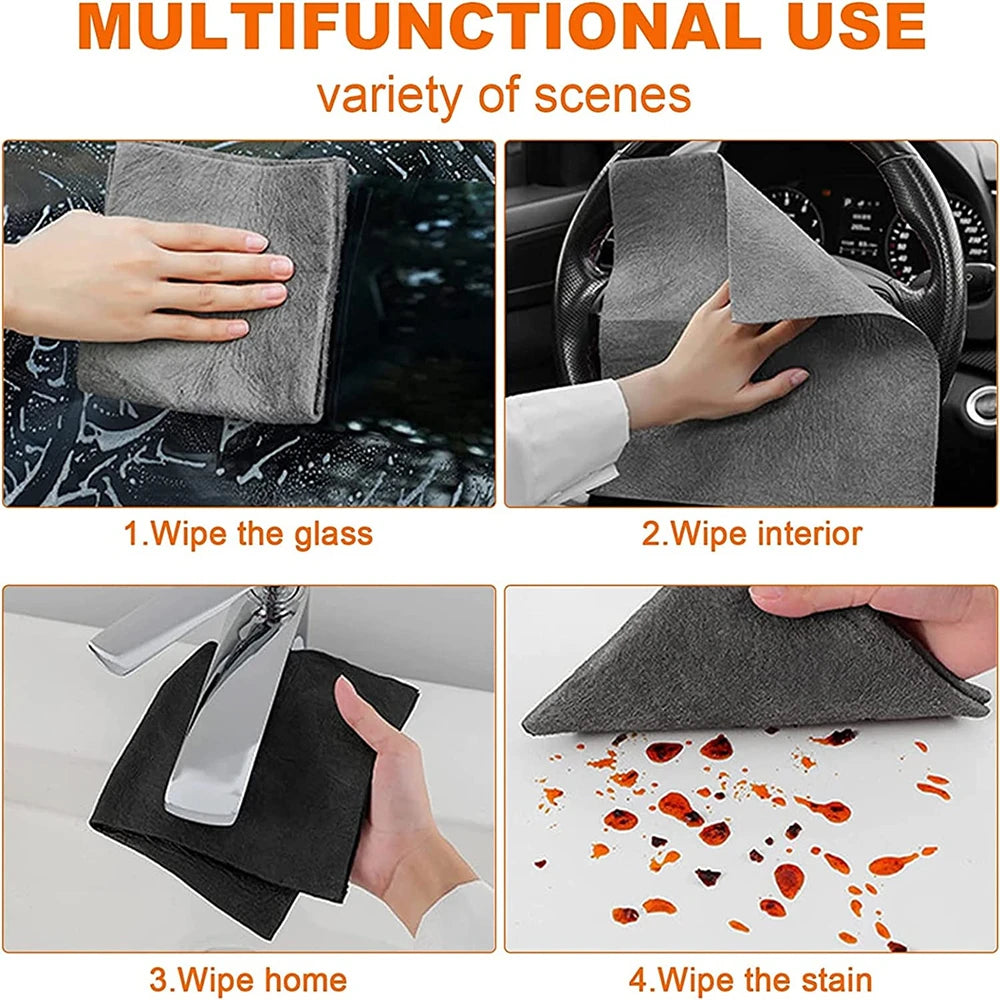 MULTIFUNCTIONAL USE

variety of scenes

1.Wipe the glass

2.Wipe interior

3.Wipe home

4.Wipe the stain