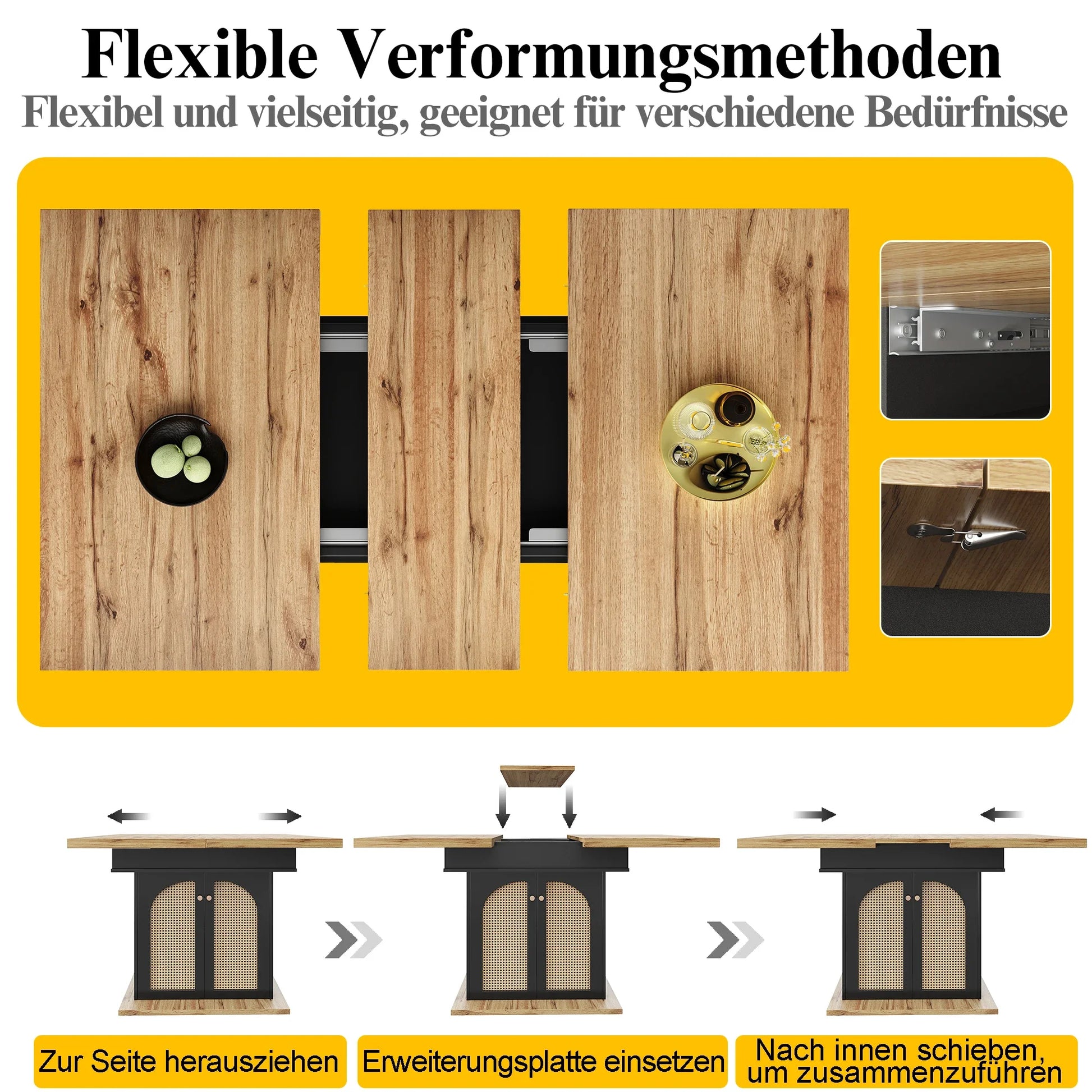 Flexible Verformungsmethoden
Flexibel und vielseitig, geeignet für verschiedene Bedürfnisse

Zur Seite herausziehen

Erweiterungsplatte einsetzen

Nach innen schieben, um zusammenzuführen