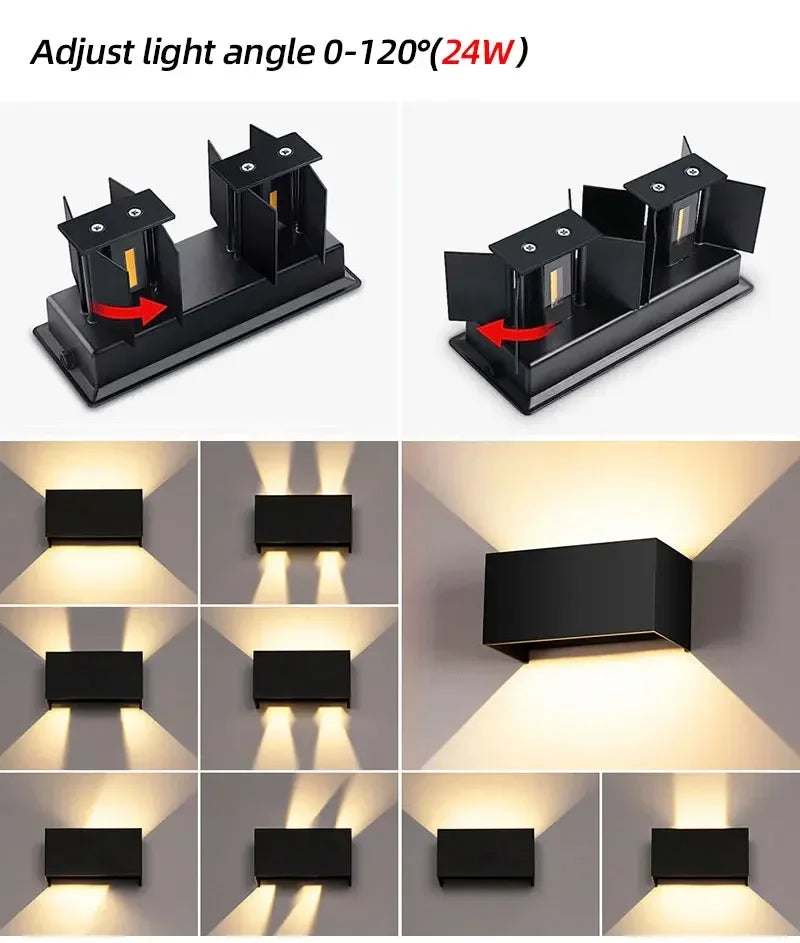 Adjust light angle 0-120°(24W)