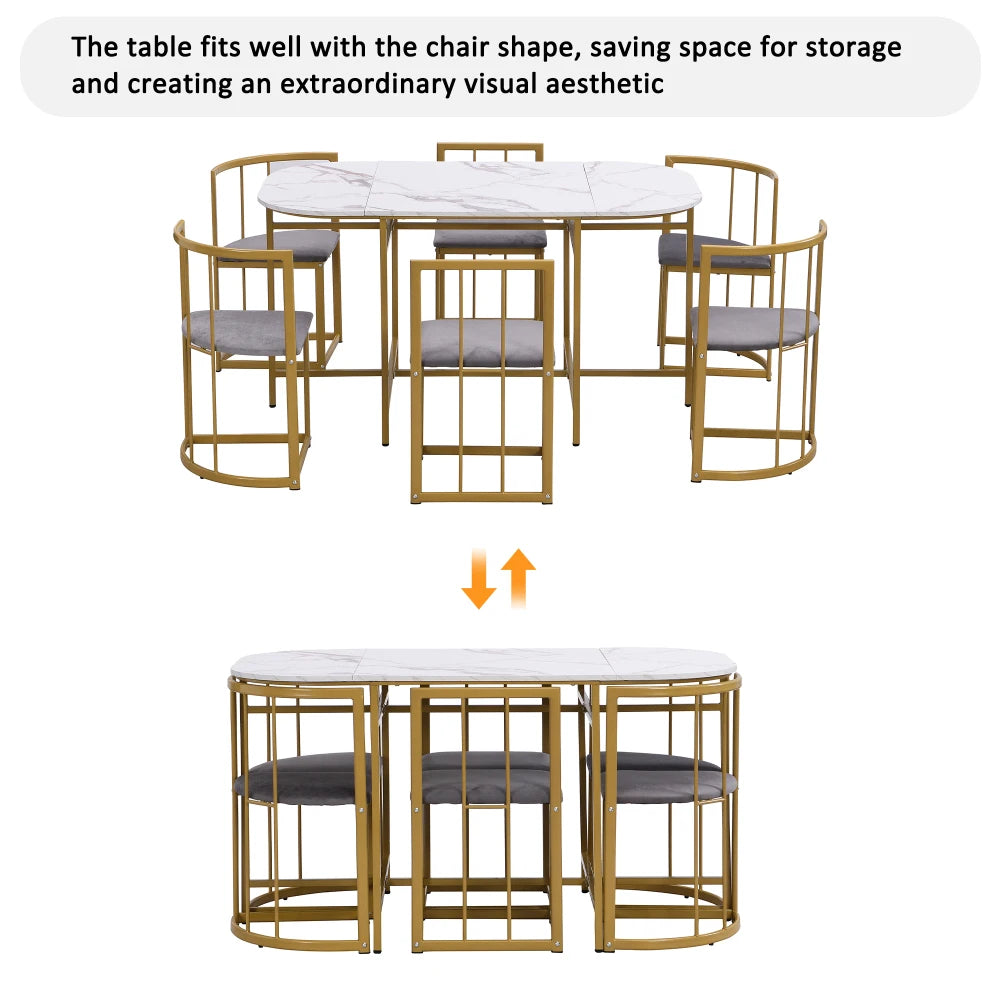 The table fits well with the chair shape, saving space for storage and creating an extraordinary visual aesthetic